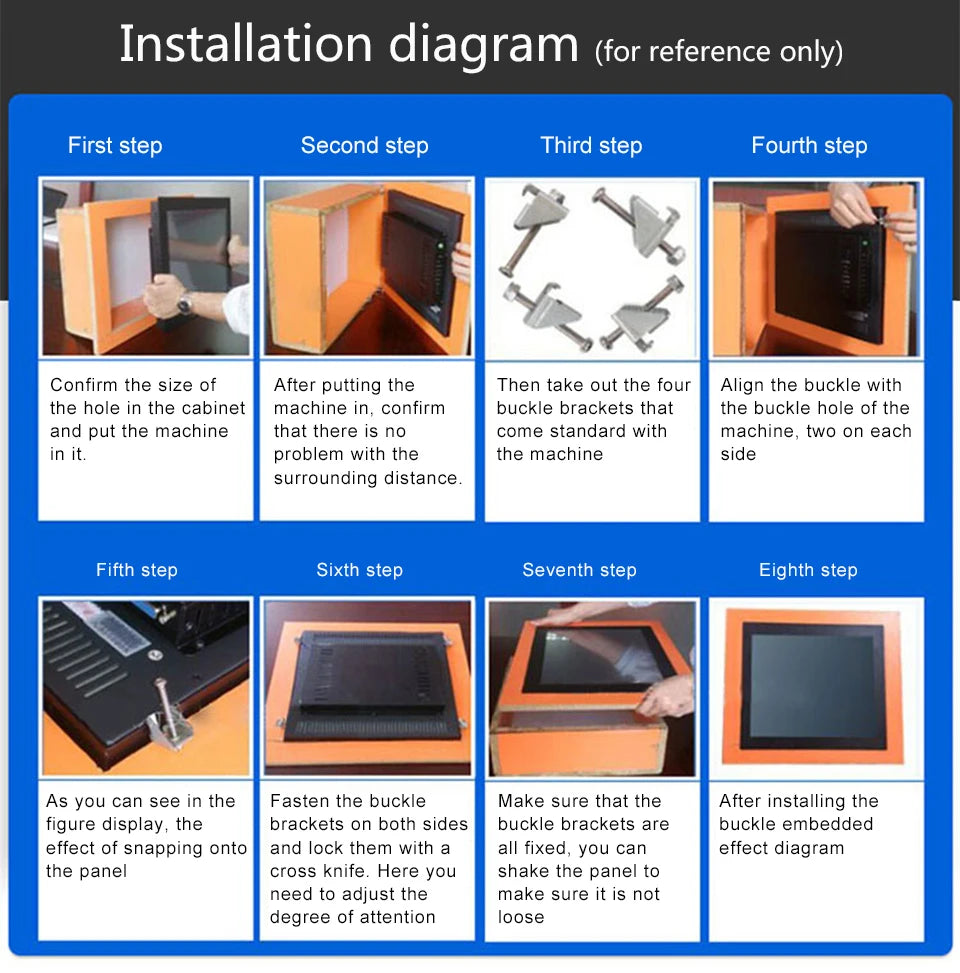 Installation diagram (for reference only)

First step

Confirm the size of the hole in the cabinet and put the machine in it.

Second step

After putting the machine in, confirm that there is no problem with the surrounding distance.

Third step

Then take out the four buckle brackets that come standard with the machine

Fourth step

Align the buckle with the buckle hole of the machine, two on each side

Fifth step

As you can see in the figure display, the effect of snapping onto the panel

Sixth step

Fasten the buckle brackets on both sides and lock them with a cross knife. Here you need to adjust the degree of attention

Seventh step

Make sure that the buckle brackets are all fixed, you can shake the panel to make sure it is not loose

Eighth step

After installing the buckle embedded effect diagram