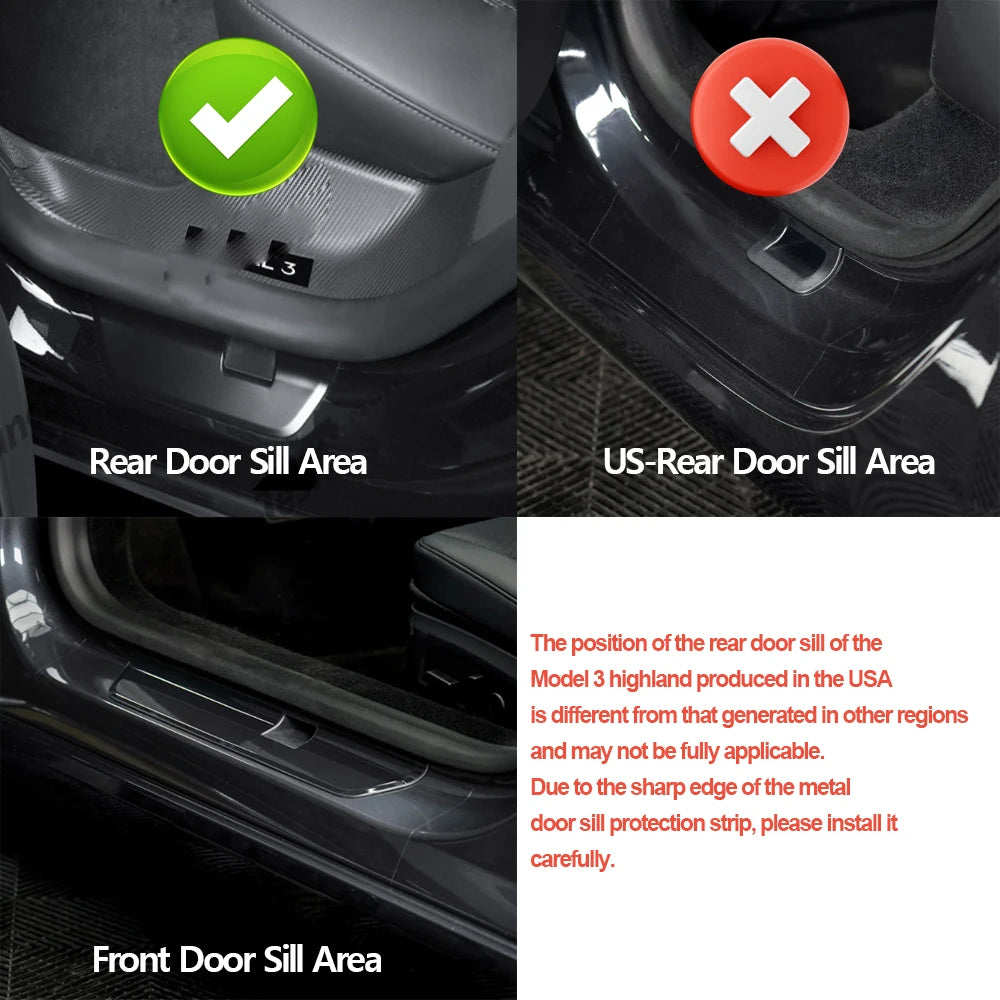 L 3

Rear Door Sill Area

US-Rear Door Sill Area

Front Door Sill Area

The position of the rear door sill of the Model 3 highland produced in the USA is different from that generated in other regions and may not be fully applicable.
Due to the sharp edge of the metal door sill protection strip, please install it carefully.