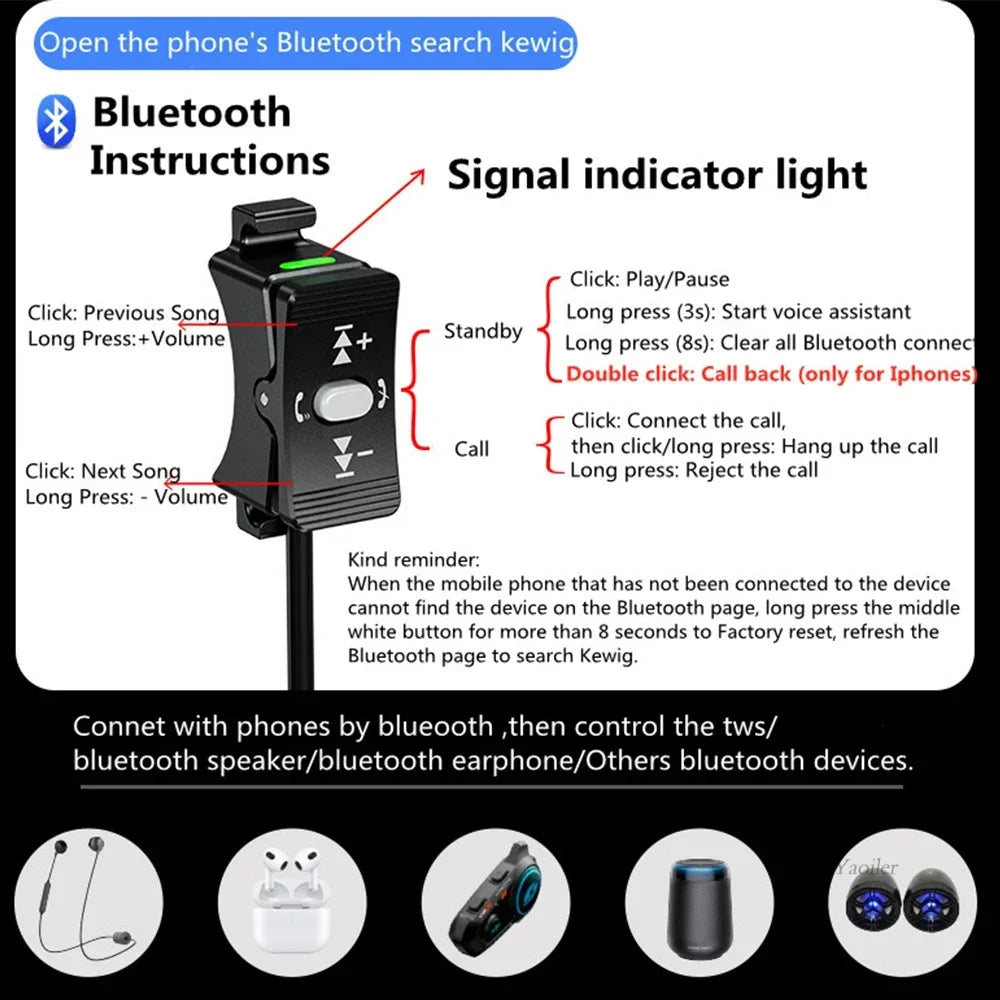 Open the phone's Bluetooth search kewig

Bluetooth Instructions

Signal indicator light

Click: Previous Song
Long Press:+Volume

Click: Next Song
Long Press: - Volume

Standby

Click: Play/Pause
Long press (3s): Start voice assistant
Long press (8s): Clear all Bluetooth connec
Double click: Call back (only for Iphones)

Call

Click: Connect the call, then click/long press: Hang up the call
Long press: Reject the call

Kind reminder:
When the mobile phone that has not been connected to the device cannot find the device on the Bluetooth page, long press the middle white button for more than 8 seconds to Factory reset, refresh the Bluetooth page to search Kewig.

Connet with phones by blueooth ,then control the tws/ bluetooth speaker/bluetooth earphone/Others bluetooth devices.

Yaoiler